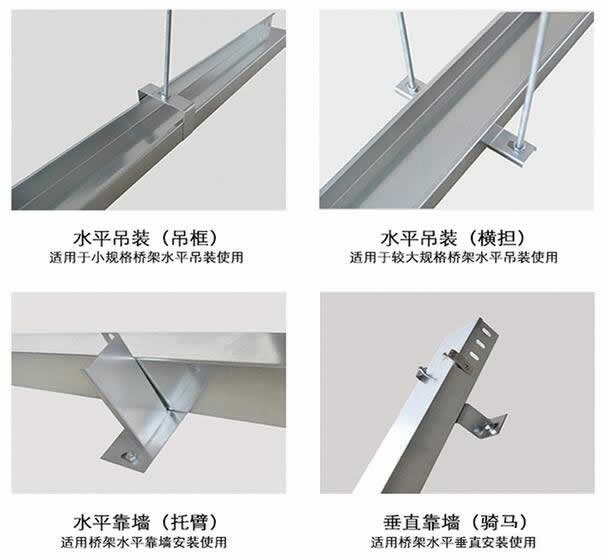 水平吊装（吊框）
适用于小规格桥架水平吊装使用

水平吊装（横担）
适用于较大规格桥架水平吊装使用

水平靠墙（托臂）
适用桥架水平靠墙安装使用

垂直靠墙（骑马）
适用桥架水平垂直安装使用